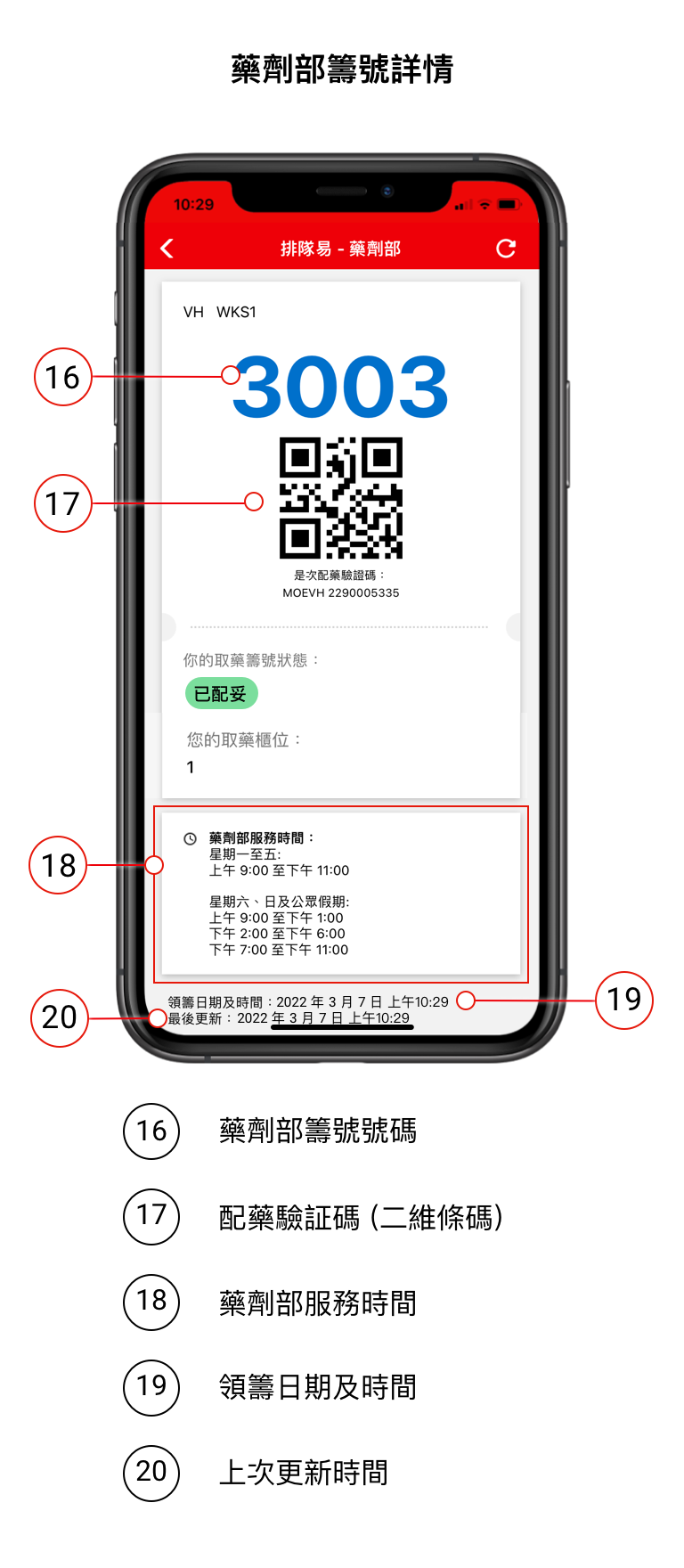 藥劑部籌號詳情

10:29

排隊易 - 藥劑部

VH WKS1

16

3003

17

是次配藥驗證碼：
MOEVH 2290005335

你的取藥籌號狀態：

已配妥

您的取藥櫃位：

1

18

藥劑部服務時間：
星期一至五:
上午 9:00 至下午 11:00

星期六、日及公眾假期:
上午 9:00 至下午 1:00
下午 2:00 至下午 6:00
下午 7:00 至下午 11:00

領籌日期及時間：2022 年 3 月 7 日 上午10:29

19

20

最後更新：2022 年 3 月 7 日 上午10:29

16 藥劑部籌號號碼

17 配藥驗証碼 (二維條碼)

18 藥劑部服務時間

19 領籌日期及時間

20 上次更新時間